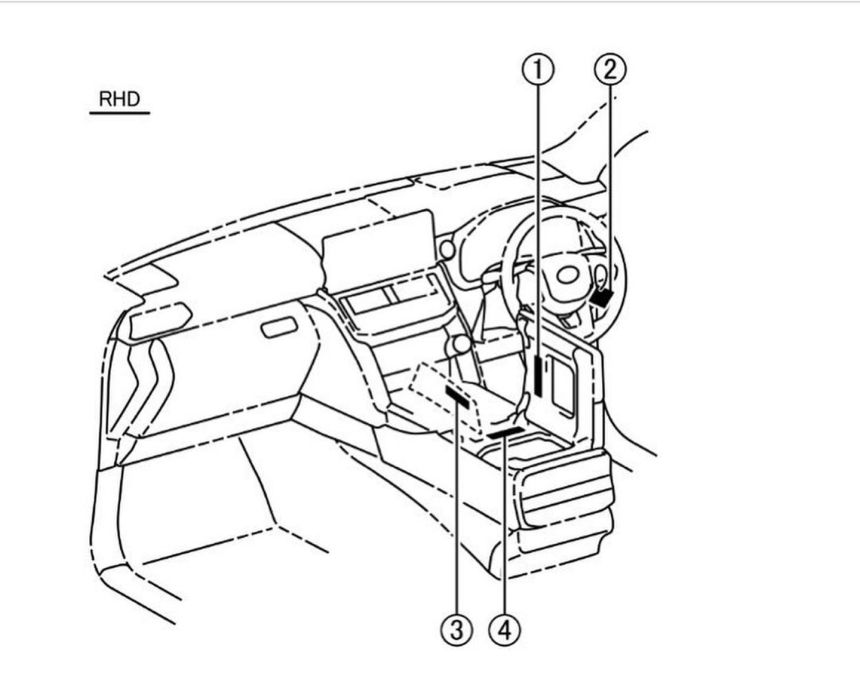 RHD

①
②
③
④