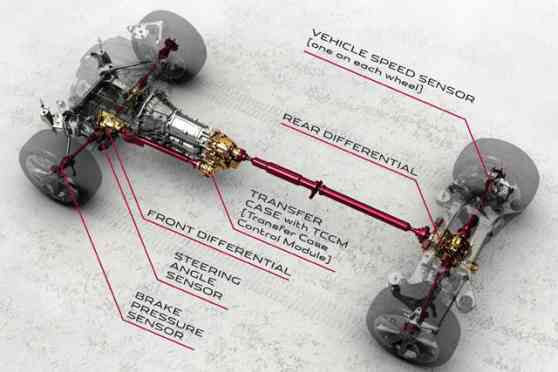 VEHICLE SPEED SENSOR
[one on each wheel]

REAR DIFFERENTIAL

TRANSFER
CASE with TCCM
[Transfer Case
Control Module]

FRONT DIFFERENTIAL

STEERING
ANGLE
SENSOR

BRAKE
PRESSURE
SENSOR