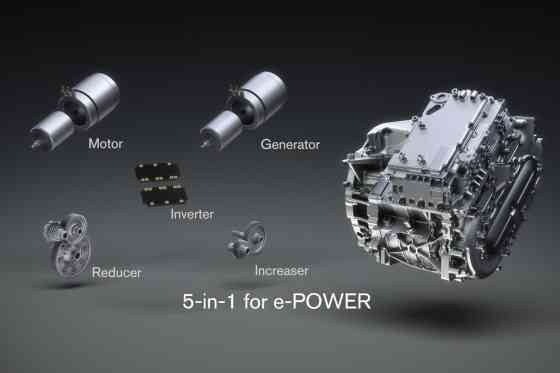 Motor

Generator

Inverter

Reducer

Increaser

5-in-1 for e-POWER